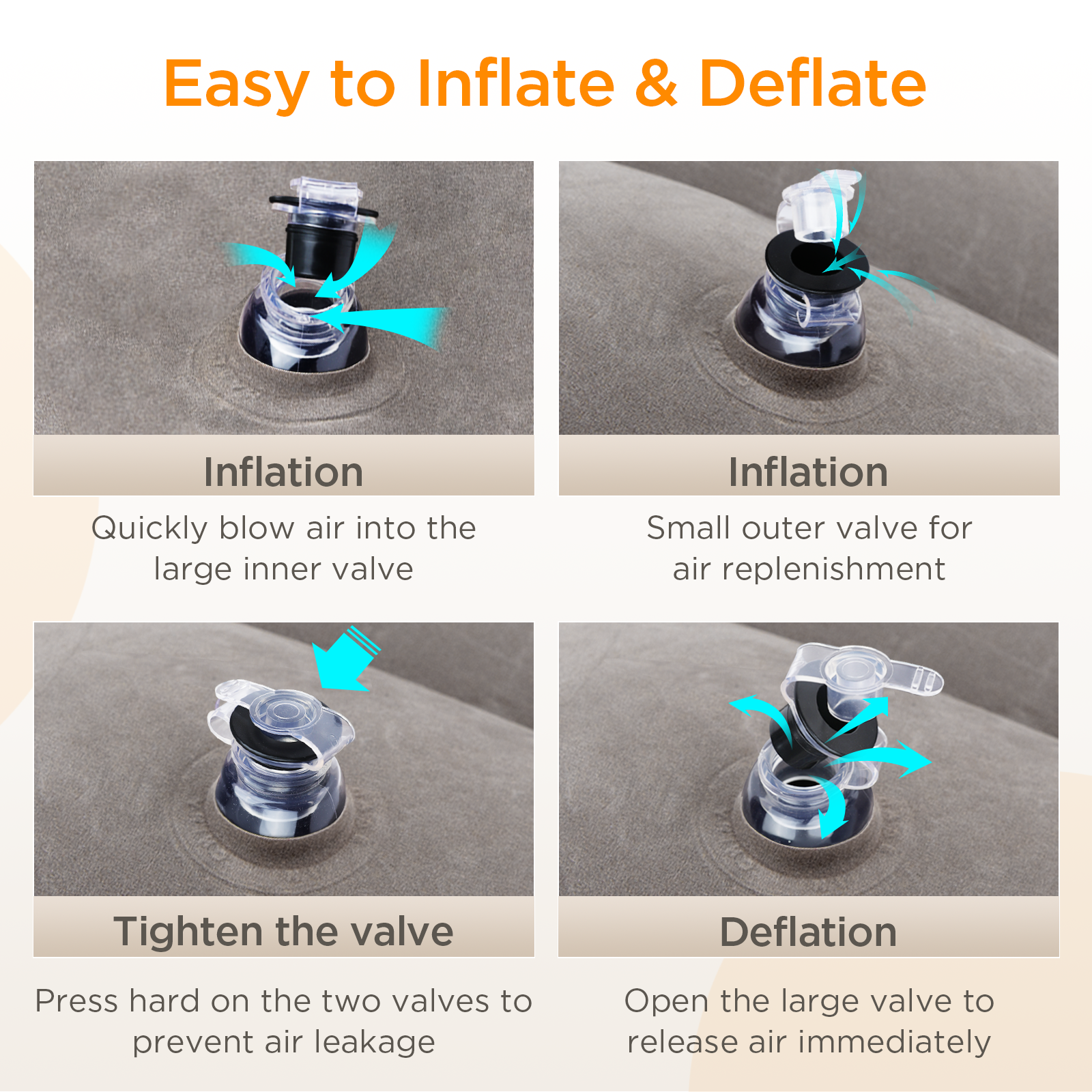 Easy to Inflate & Deflate

Inflation

Quickly blow air into the large inner valve

Inflation

Small outer valve for air replenishment

Tighten the valve

Press hard on the two valves to prevent air leakage

Deflation

Open the large valve to release air immediately